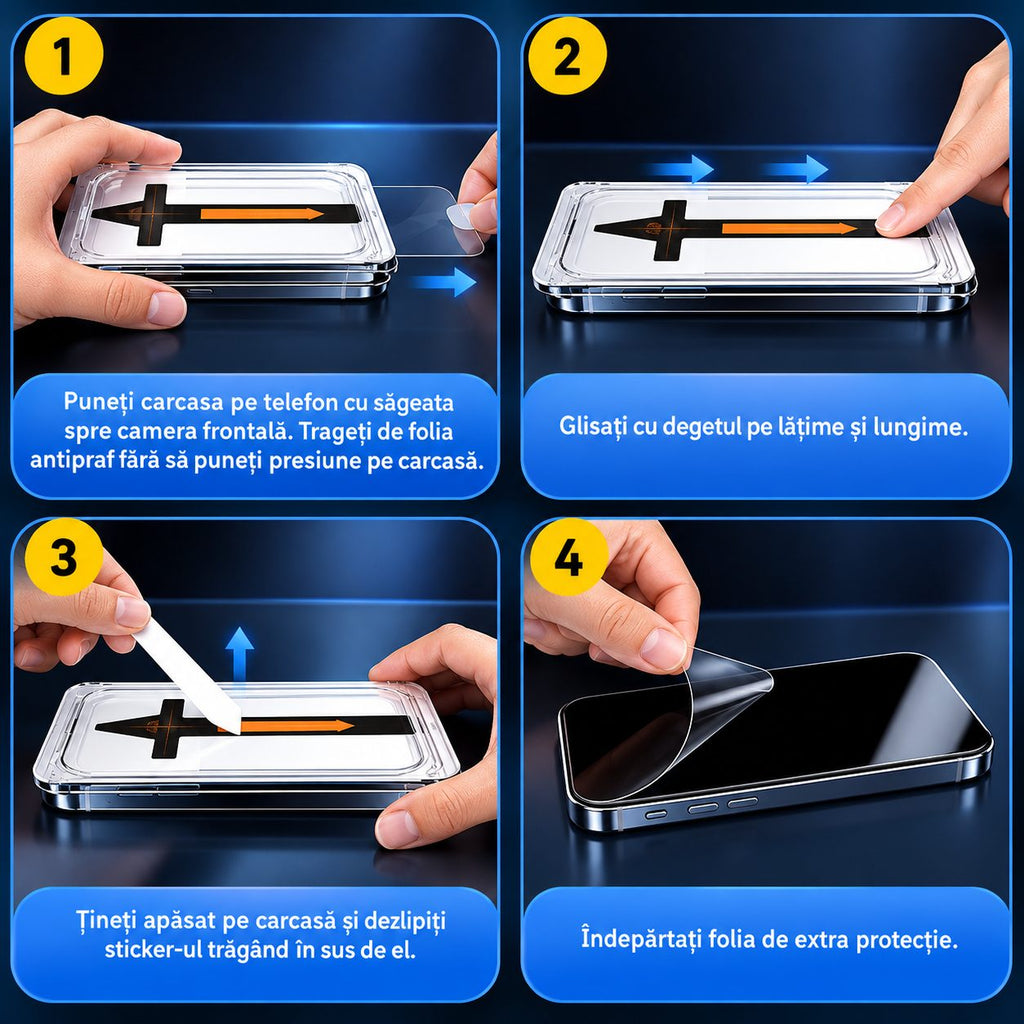 1

Puneți carcasa pe telefon cu săgeata spre camera frontală. Trageți de folia antipraf fără să puneți presiune pe carcasă.

2

Glisați cu degetul pe lățime și lungime.

3

Țineți apăsat pe carcasă și dezlipiți sticker-ul trăgând în sus de el.

4

Îndepărtați folia de extra protecție.