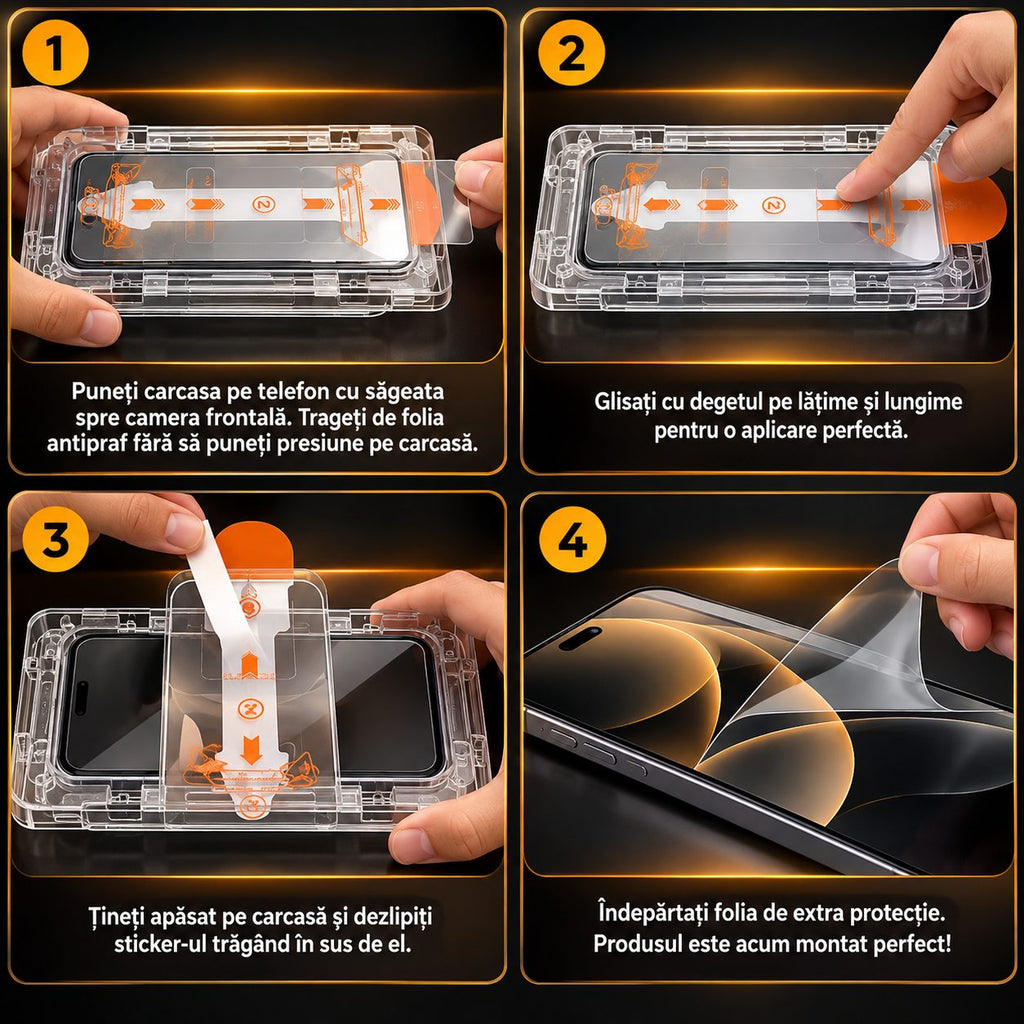 1

Puneți carcasa pe telefon cu săgeata spre camera frontală. Trageți de folia antipraf fără să puneți presiune pe carcasă.

2

Glisați cu degetul pe lățime și lungime pentru o aplicare perfectă.

3

Țineți apăsat pe carcasă și dezlipiți sticker-ul trăgând în sus de el.

4

Îndepărtați folia de extra protecție. Produsul este acum montat perfect!